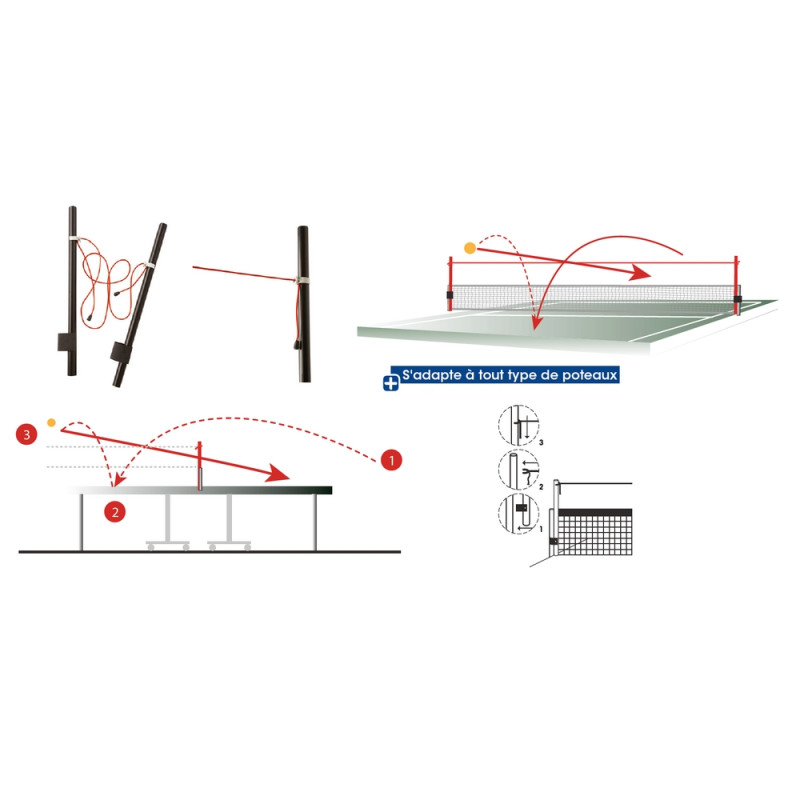 S'adapte à tout type de poteaux

3

1

2

3

2

1